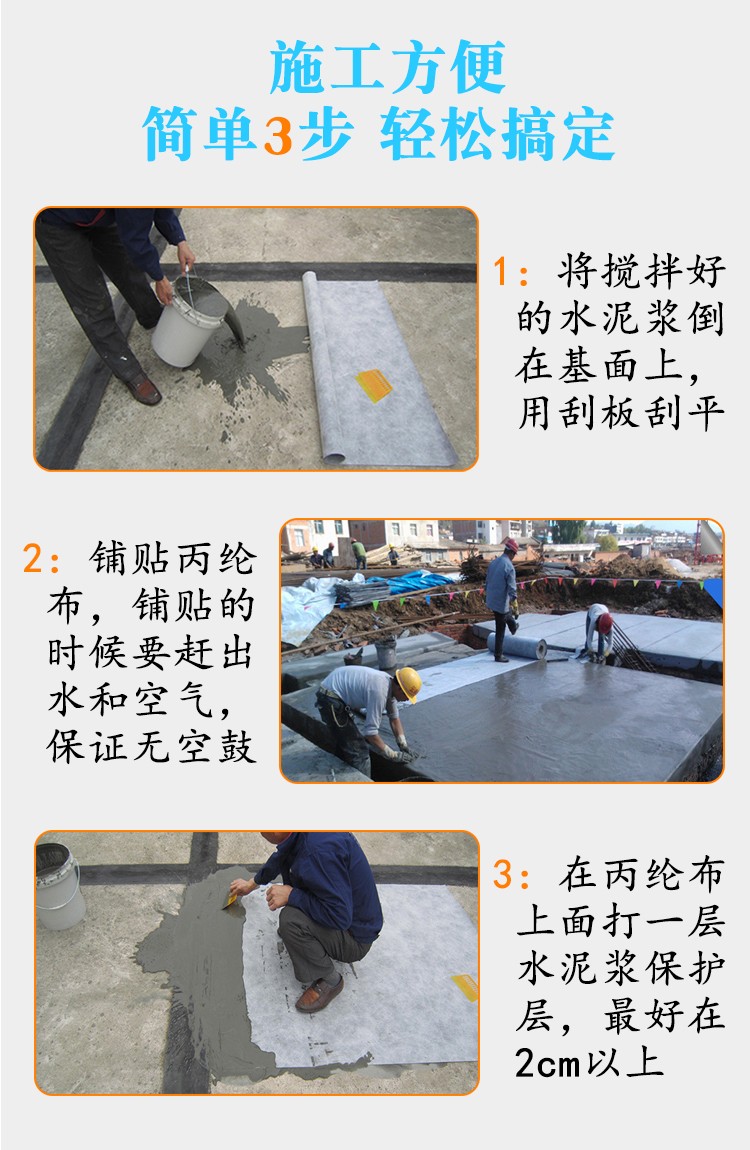 施工方便
简单3步 轻松搞定

1：将搅拌好的水泥浆倒在基面上，用刮板刮平

2：铺贴丙纶布，铺贴的时候要赶出水和空气，保证无空鼓

3：在丙纶布上面打一层水泥浆保护层，最好在2cm以上