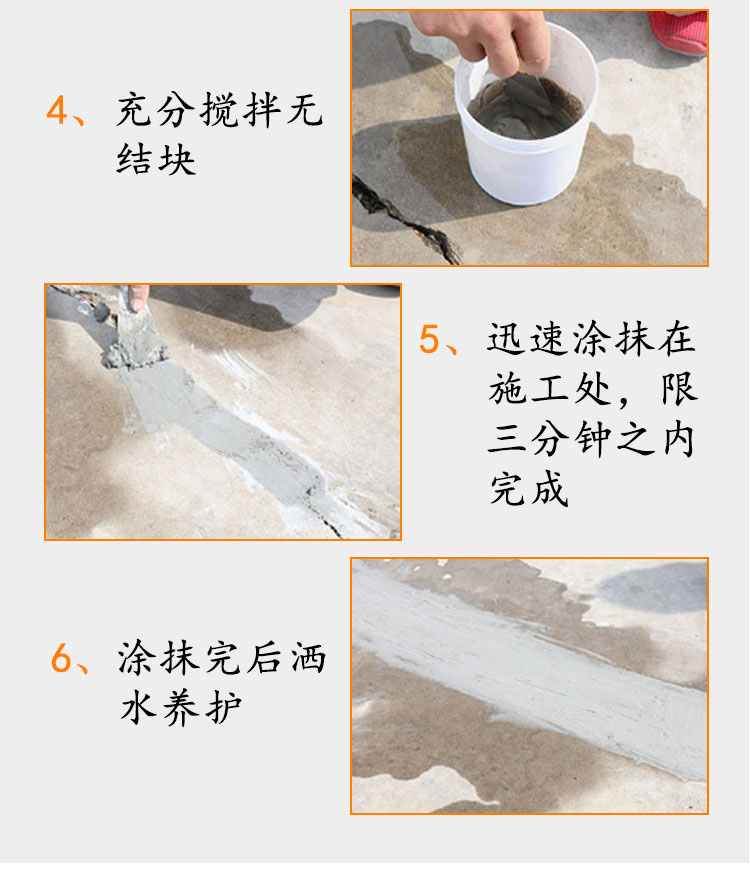 4、充分搅拌无结块

5、迅速涂抹在施工处，限三分钟之内完成

6、涂抹完后洒水养护