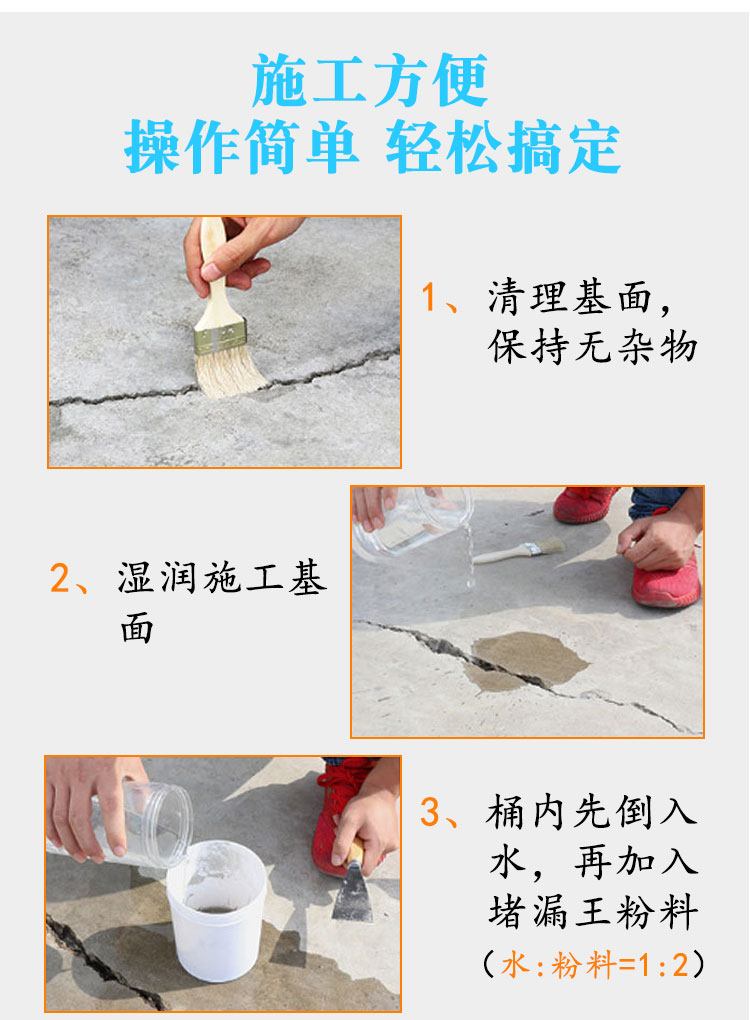 施工方便
操作简单 轻松搞定

1、清理基面，保持无杂物

2、湿润施工基面

3、桶内先倒入水，再加入堵漏王粉料
（水:粉料=1:2）