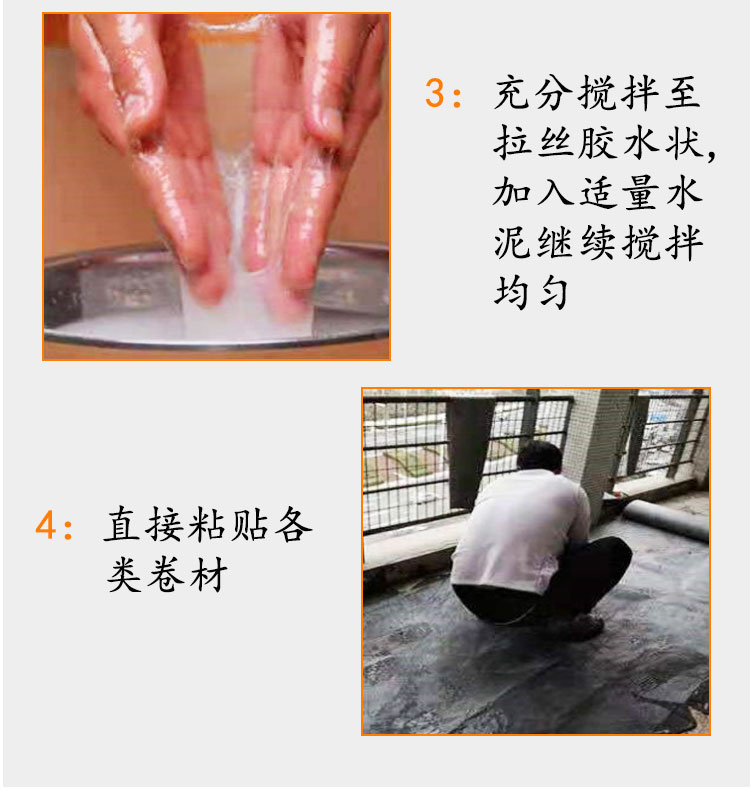 3: 充分搅拌至拉丝胶水状，加入适量水泥继续搅拌均匀

4: 直接粘贴各类卷材