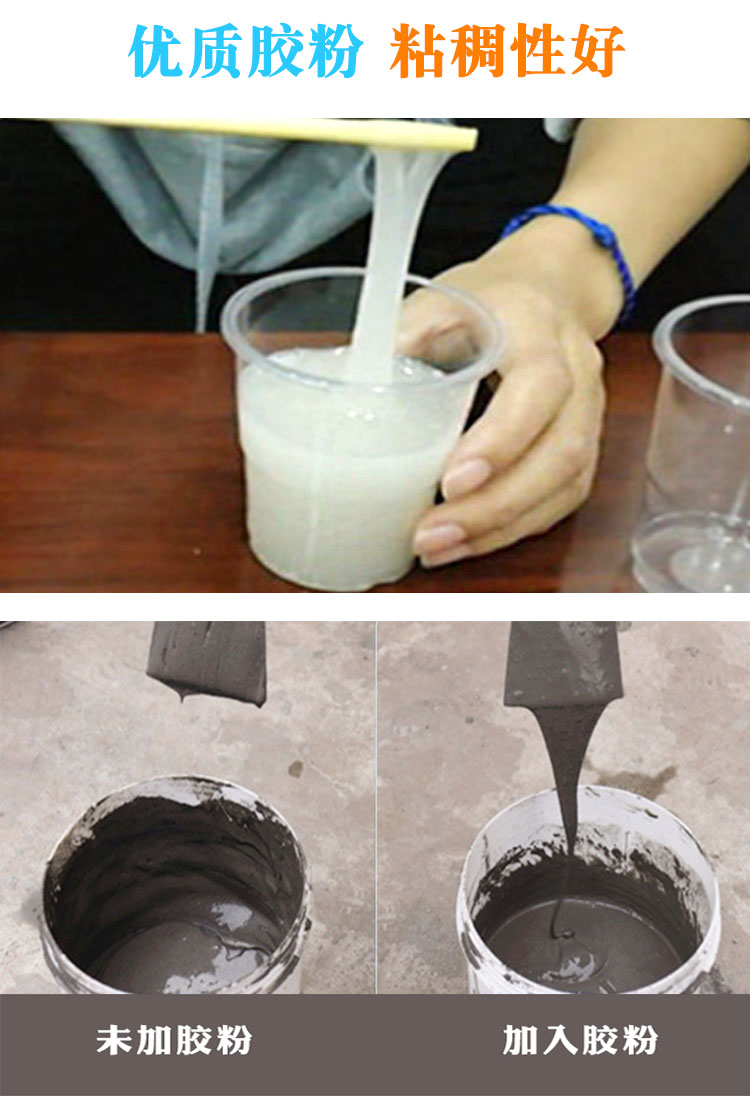 优质胶粉 粘稠性好

未加胶粉

加入胶粉