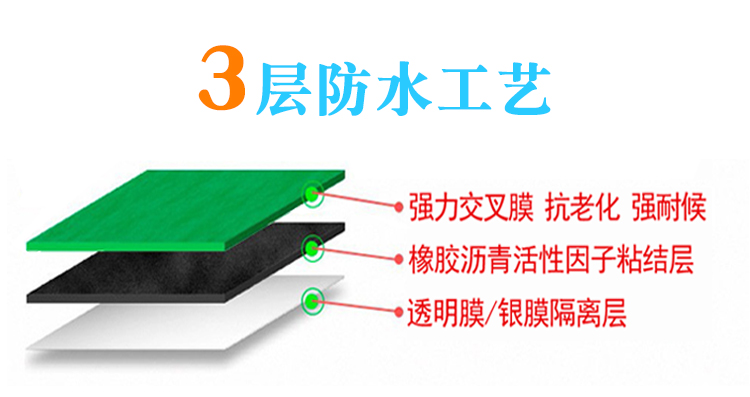 3层防水工艺

强力交叉膜 抗老化 强耐候

橡胶沥青活性因子粘结层

透明膜/银膜隔离层