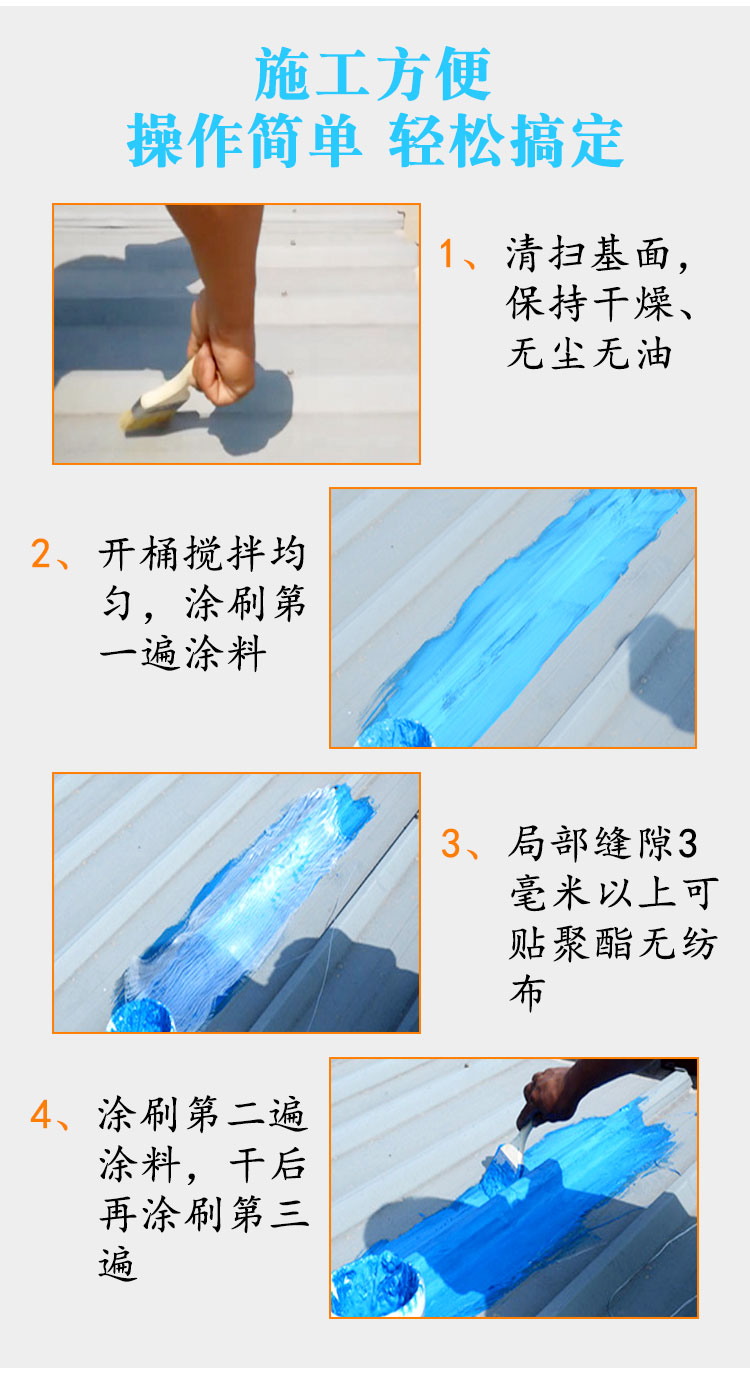 施工方便
操作简单 轻松搞定

1、清扫基面，保持干燥、无尘无油

2、开桶搅拌均匀，涂刷第一遍涂料

3、局部缝隙3毫米以上可贴聚酯无纺布

4、涂刷第二遍涂料，干后再涂刷第三遍