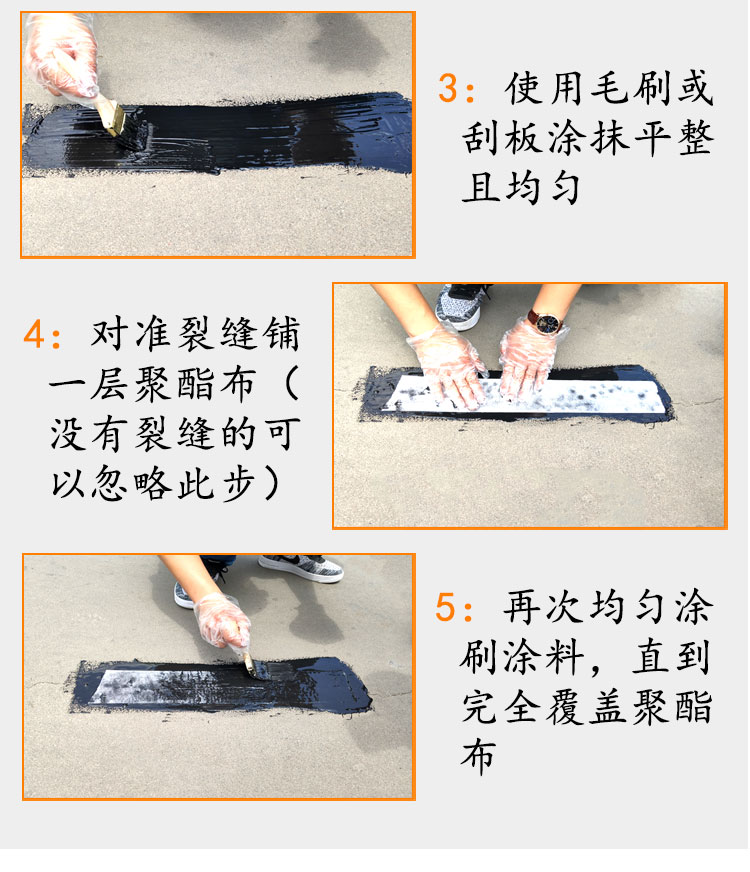 3：使用毛刷或刮板涂抹平整且均匀

4：对准裂缝铺一层聚酯布（没有裂缝的可以忽略此步）

5：再次均匀涂刷涂料，直到完全覆盖聚酯布