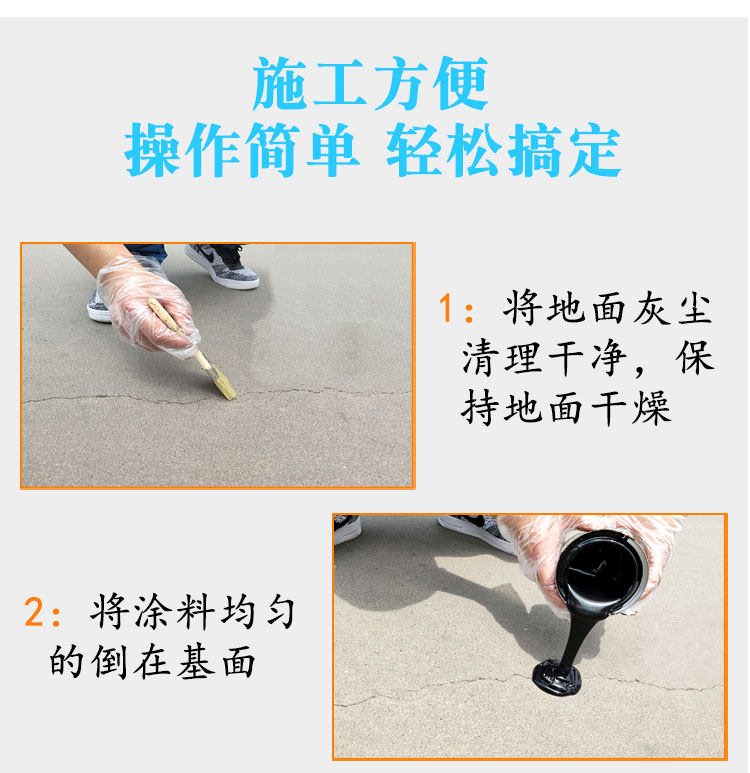 施工方便
操作简单 轻松搞定

1：将地面灰尘清理干净，保持地面干燥

2：将涂料均匀的倒在基面