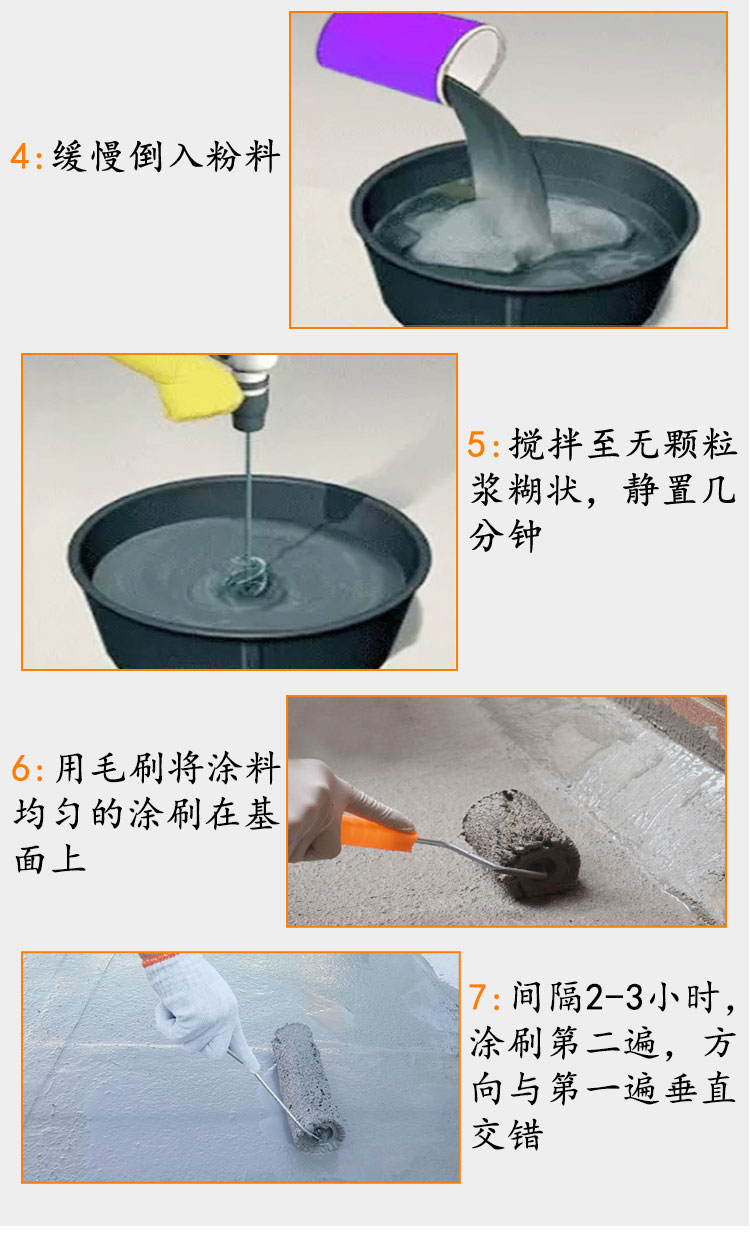 4:缓慢倒入粉料

5:搅拌至无颗粒浆糊状，静置几分钟

6:用毛刷将涂料均匀的涂刷在基面上

7:间隔2-3小时，涂刷第二遍，方向与第一遍垂直交错