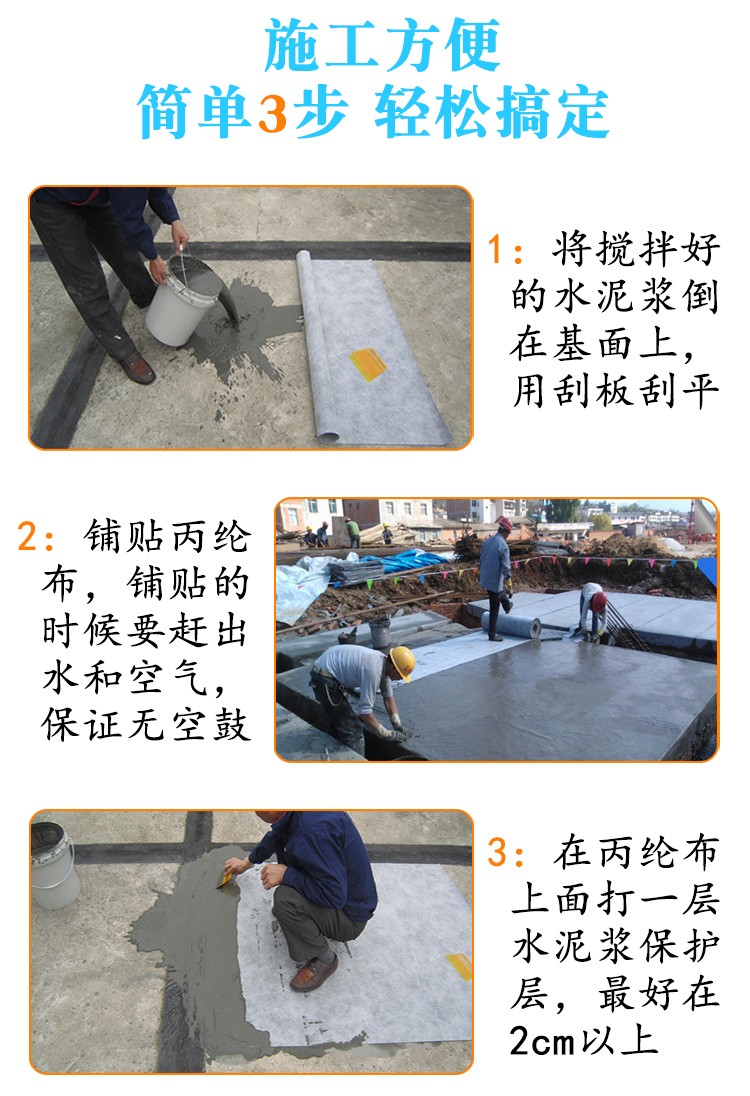 施工方便
简单3步 轻松搞定

1：将搅拌好的水泥浆倒在基面上，用刮板刮平

2：铺贴丙纶布，铺贴的时候要赶出水和空气，保证无空鼓

3：在丙纶布上面打一层水泥浆保护层，最好在2cm以上