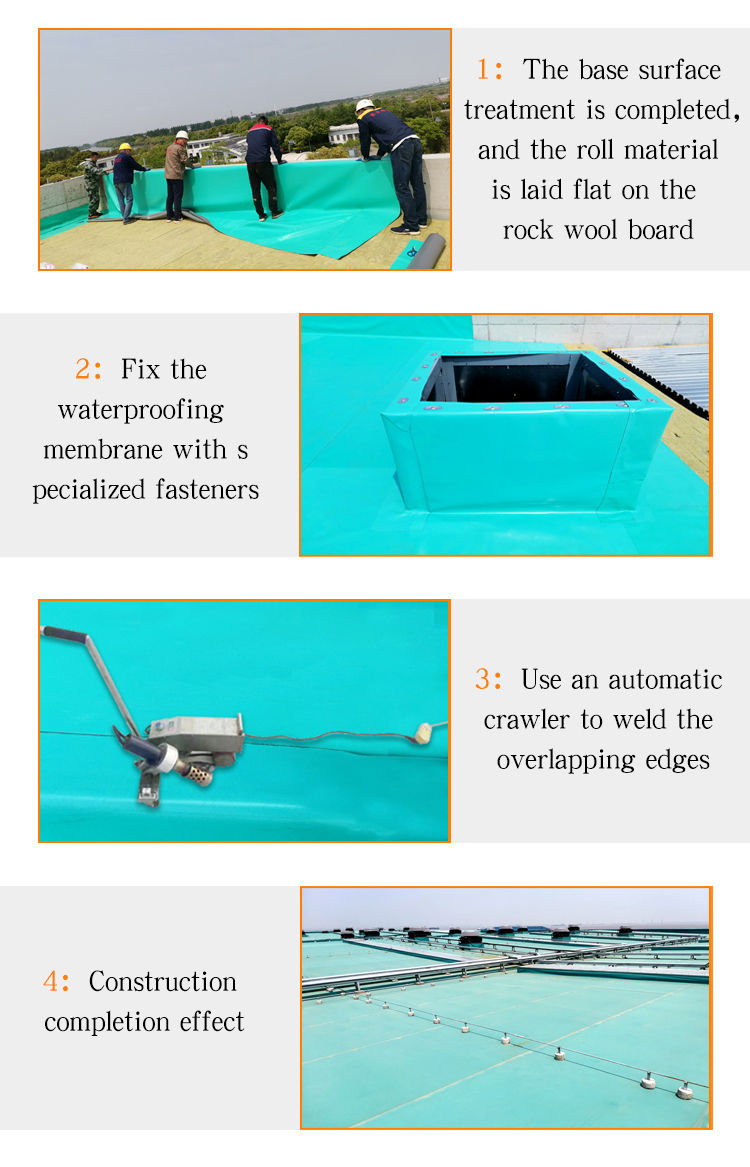 1: The base surface treatment is completed, and the roll material is laid flat on the rock wool board

2: Fix the waterproofing membrane with s pecialized fasteners

3: Use an automatic crawler to weld the overlapping edges

4: Construction completion effect